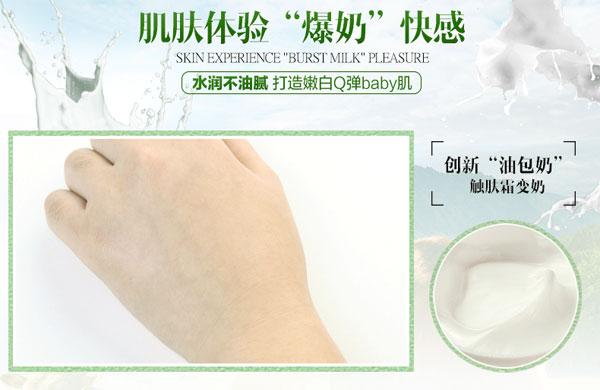 肌肤体验“爆奶”快感

SKIN EXPERIENCE "BURST MILK" PLEASURE

水润不油腻 打造嫩白Q弹baby肌

创新“油包奶”
触肤霜变奶