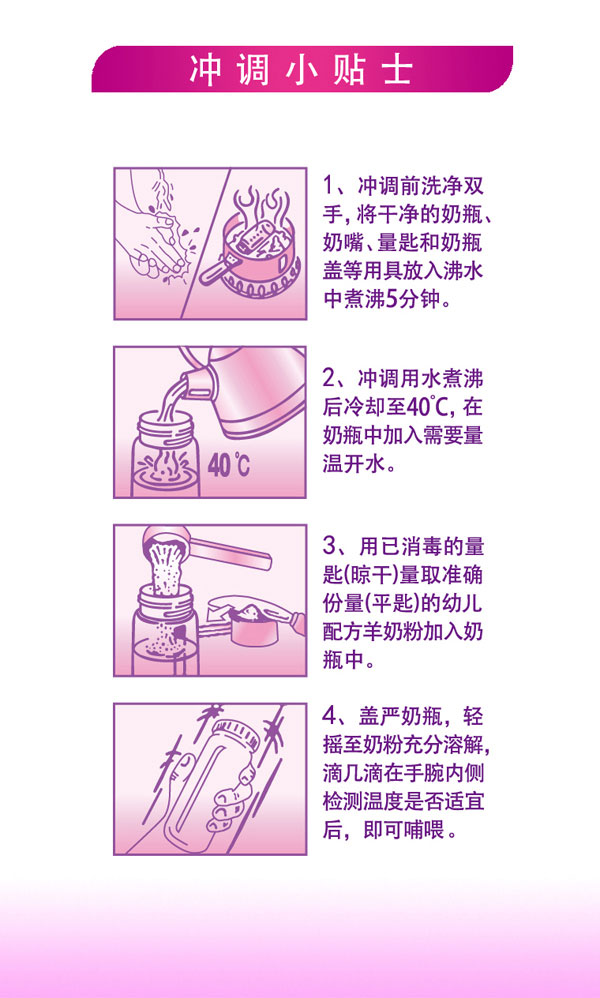 冲调小贴士

1、冲调前洗净双手，将干净的奶瓶、奶嘴、量匙和奶瓶盖等用具放入沸水中煮沸5分钟。

40℃

2、冲调用水煮沸后冷却至40℃，在奶瓶中加入需要量温开水。

3、用已消毒的量匙(晾干)量取准确份量(平匙)的幼儿配方羊奶粉加入奶瓶中。

4、盖严奶瓶，轻摇至奶粉充分溶解，滴几滴在手腕内侧检测温度是否适宜后，即可哺喂。