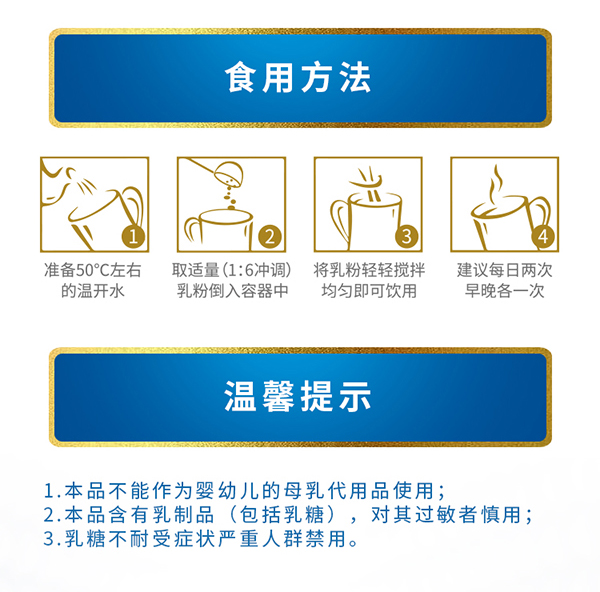 食用方法

1
准备50°C左右的温开水

2
取适量(1:6冲调)乳粉倒入容器中

3
将乳粉轻轻搅拌均匀即可饮用

4
建议每日两次早晚各一次

温馨提示

1.本品不能作为婴幼儿的母乳代用品使用；
2.本品含有乳制品（包括乳糖），对其过敏者慎用；
3.乳糖不耐受症状严重人群禁用。